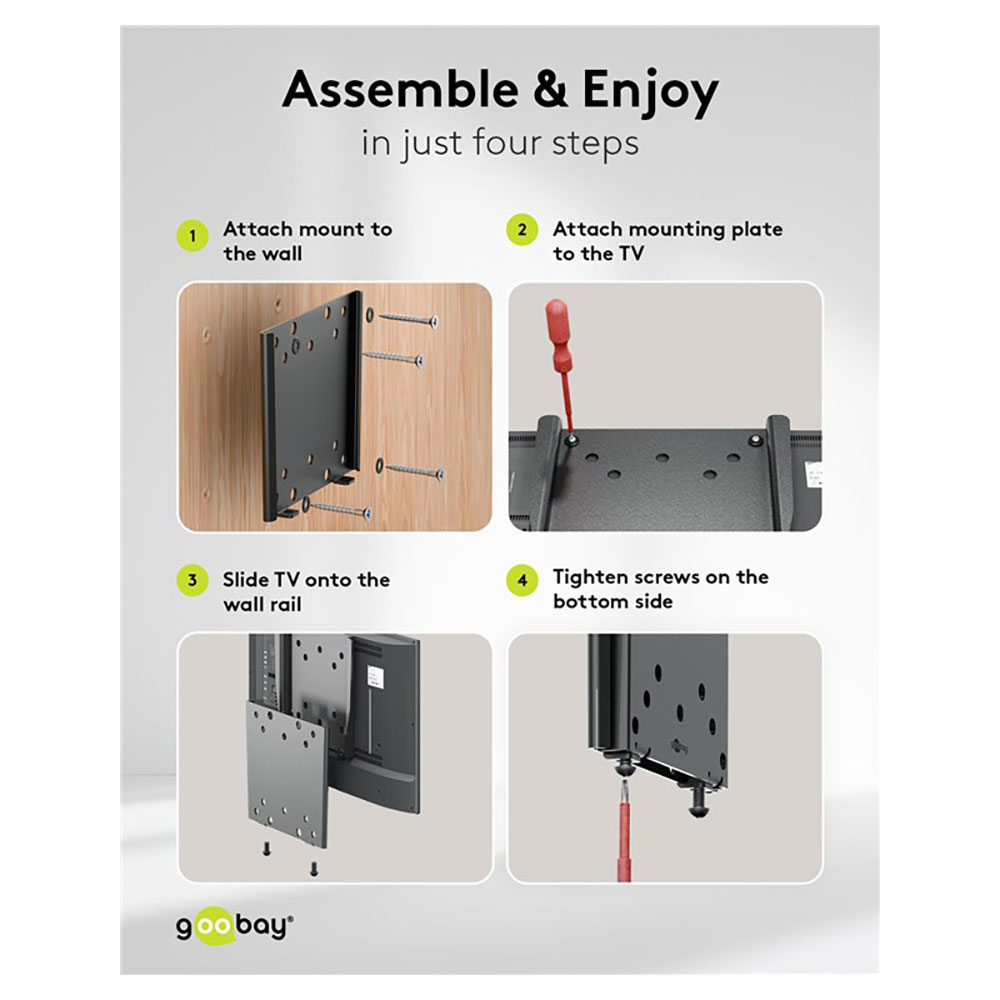 Assemble & Enjoy
in just four steps

1 Attach mount to the wall

2 Attach mounting plate to the TV

3 Slide TV onto the wall rail

4 Tighten screws on the bottom side

goobay®