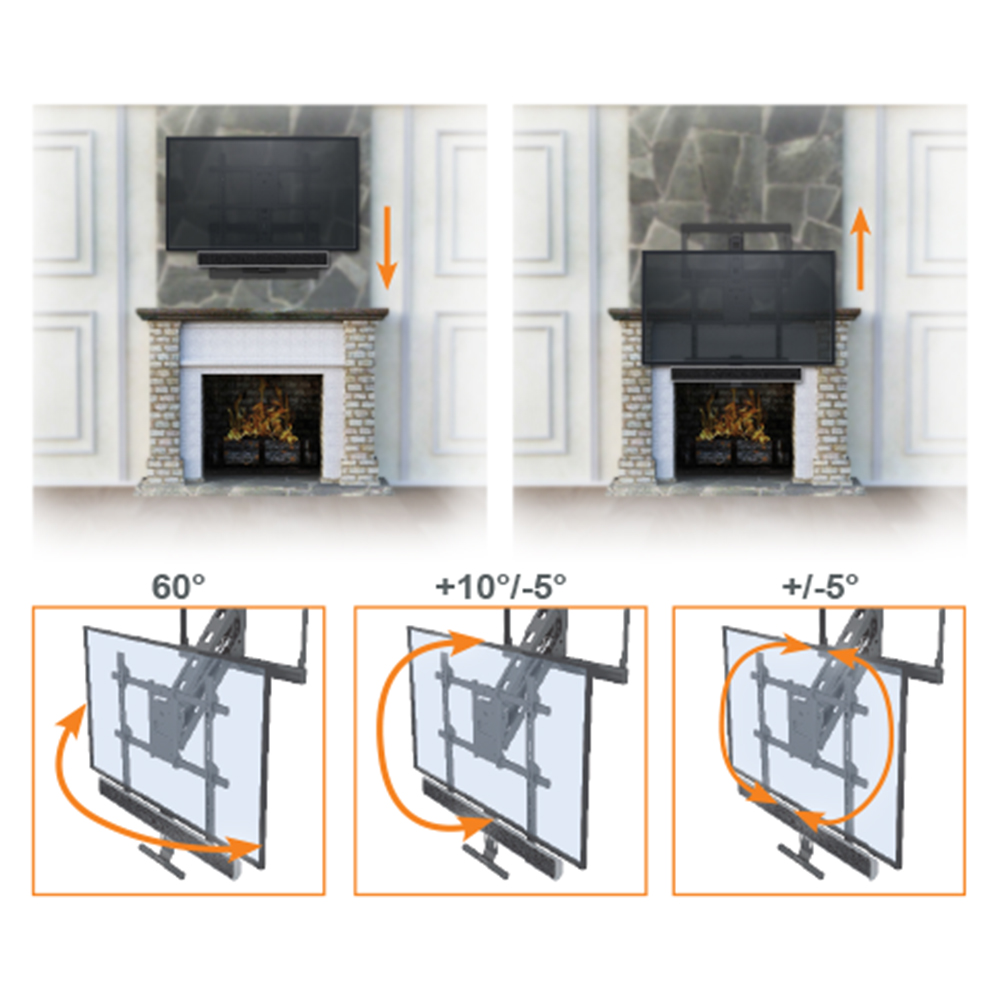 60°

+10°/-5°

+/-5°