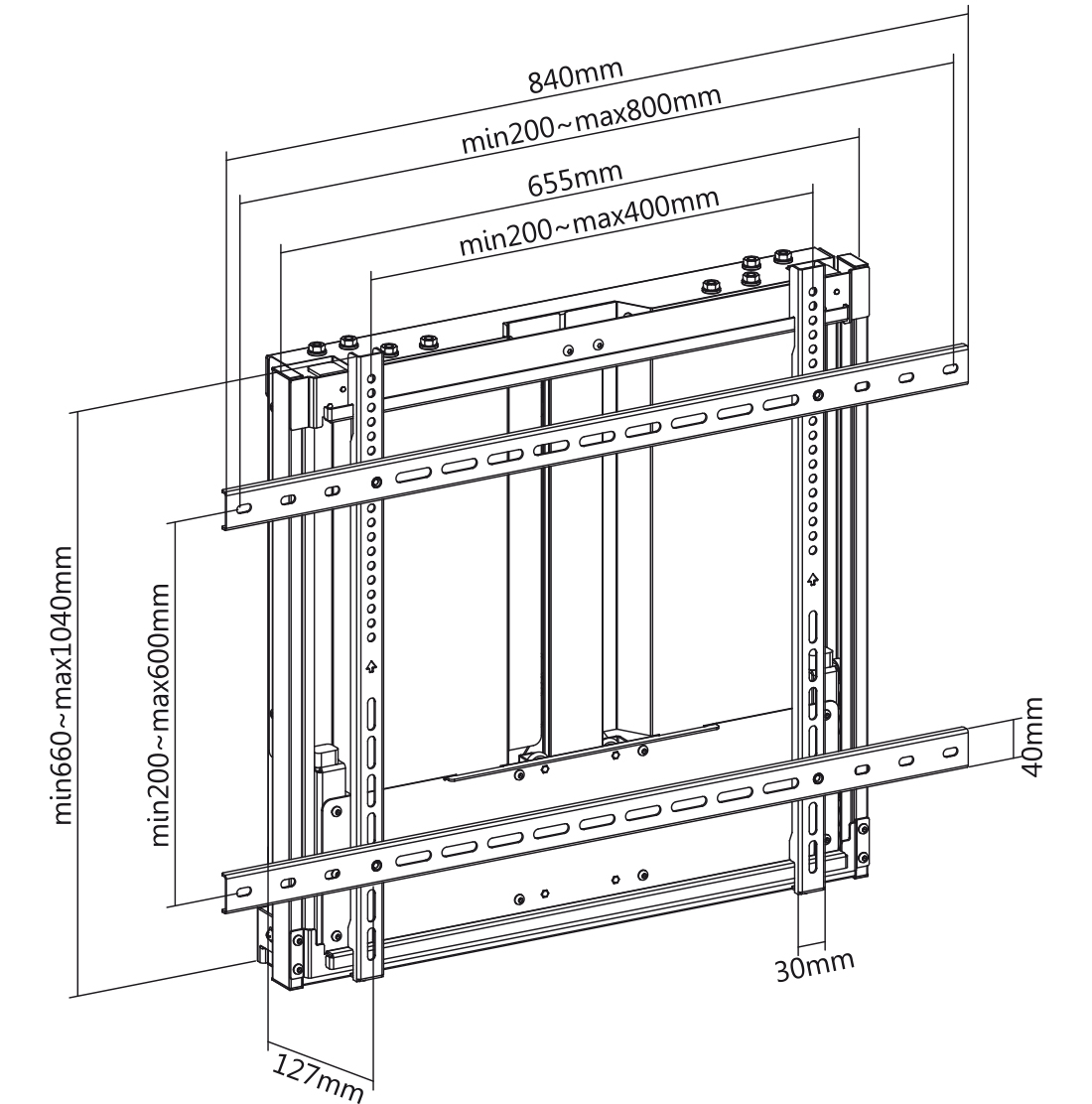 840mm
min200~max800mm
655mm
min200~max400mm
min660~max1040mm
min200~max600mm
40mm
30mm
127mm