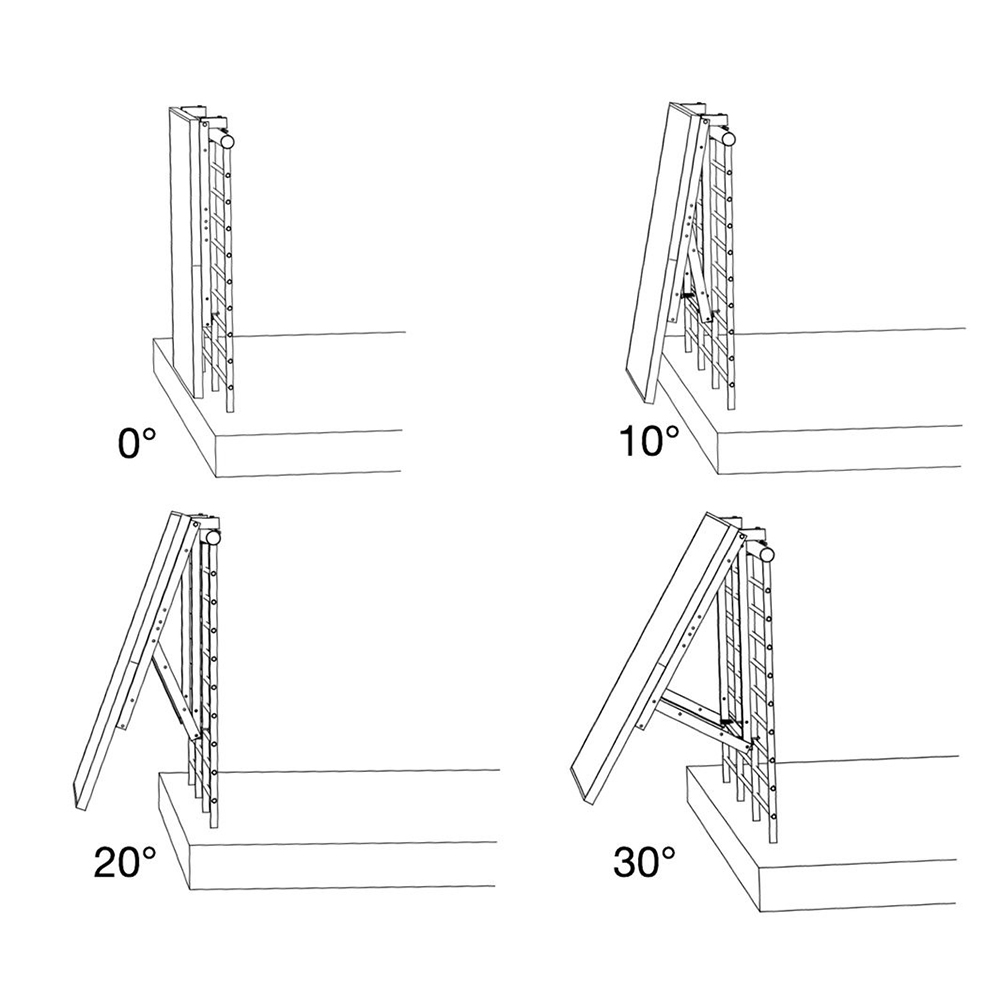 0°

10°

20°

30°