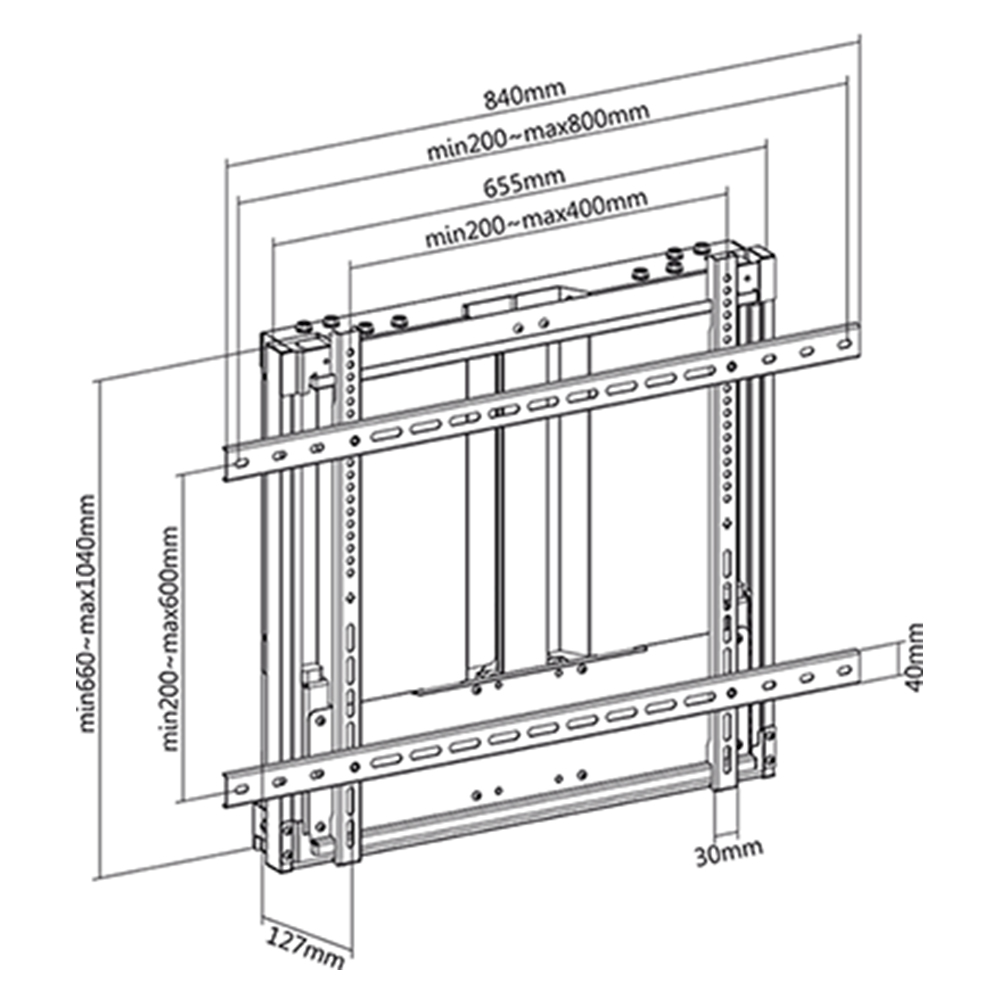 840mm
min200~max800mm
655mm
min200~max400mm
min660~max1040mm
min200~max600mm
40mm
30mm
127mm