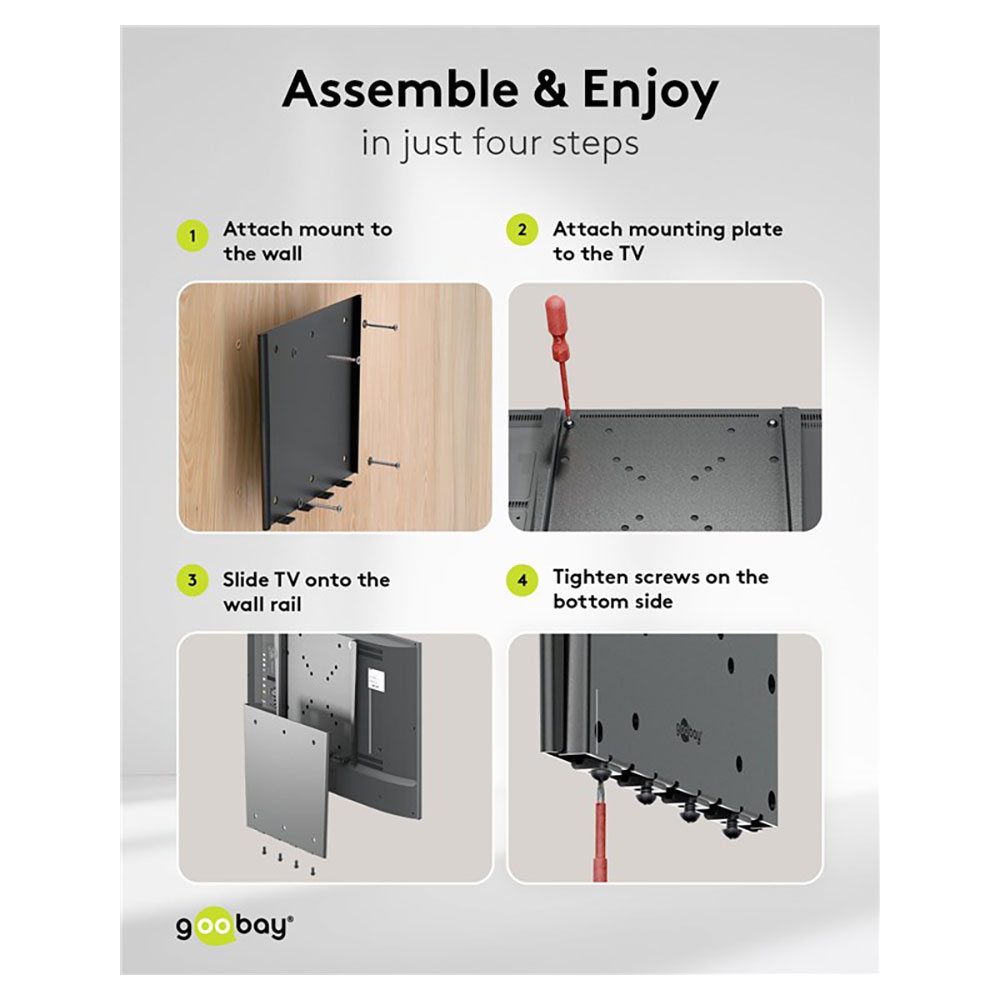 Assemble & Enjoy
in just four steps

1 Attach mount to the wall

2 Attach mounting plate to the TV

3 Slide TV onto the wall rail

4 Tighten screws on the bottom side

goobay

goobay®