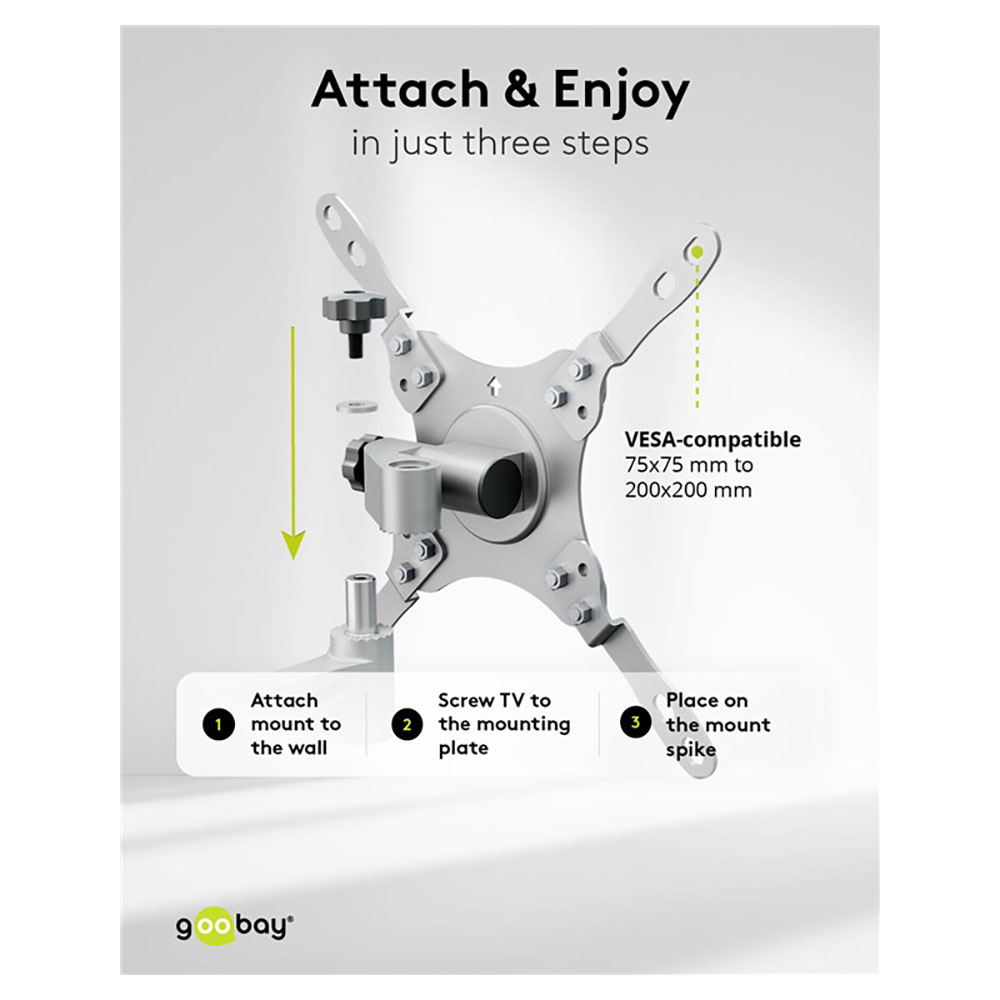 Attach & Enjoy
in just three steps

VESA-compatible
75x75 mm to
200x200 mm

1 Attach mount to the wall

2 Screw TV to the mounting plate

3 Place on the mount spike

goobay®