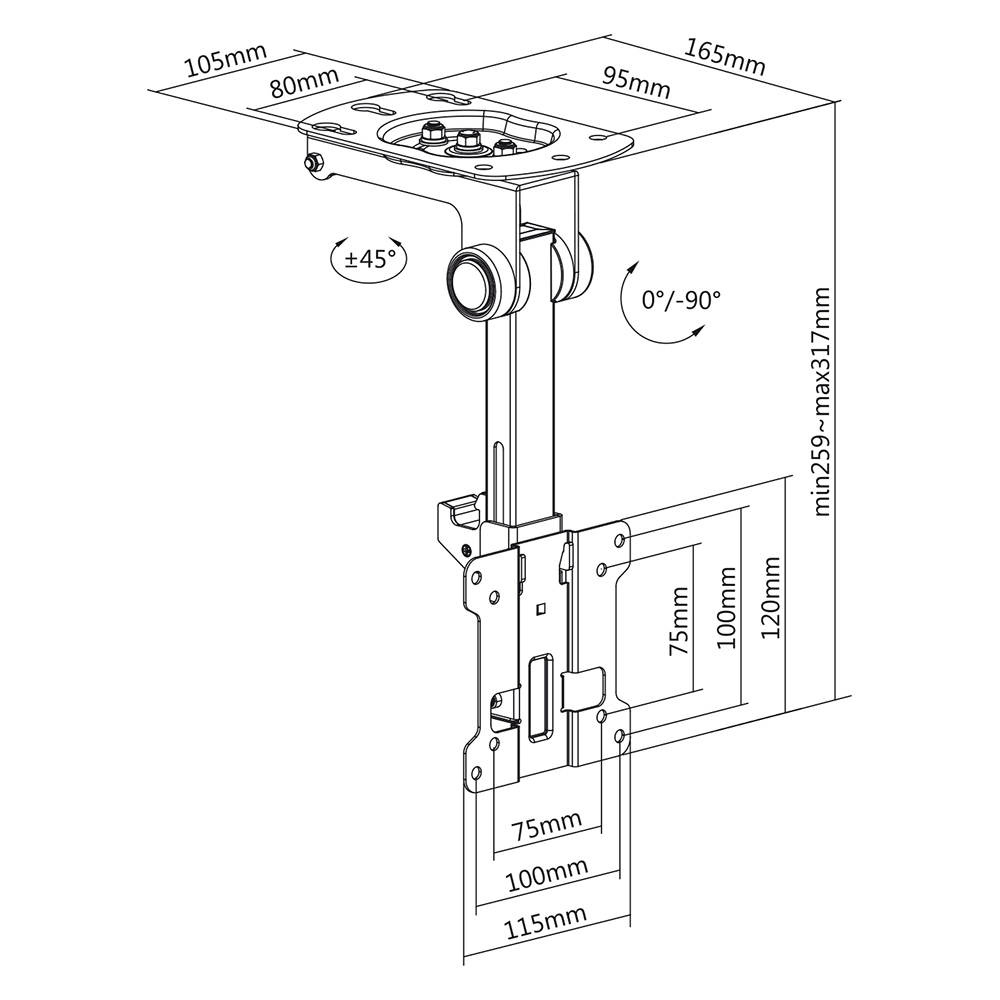 105mm
80mm
165mm
95mm
±45°
0°/-90°
min259~max317mm
75mm
100mm
120mm
75mm
100mm
115mm